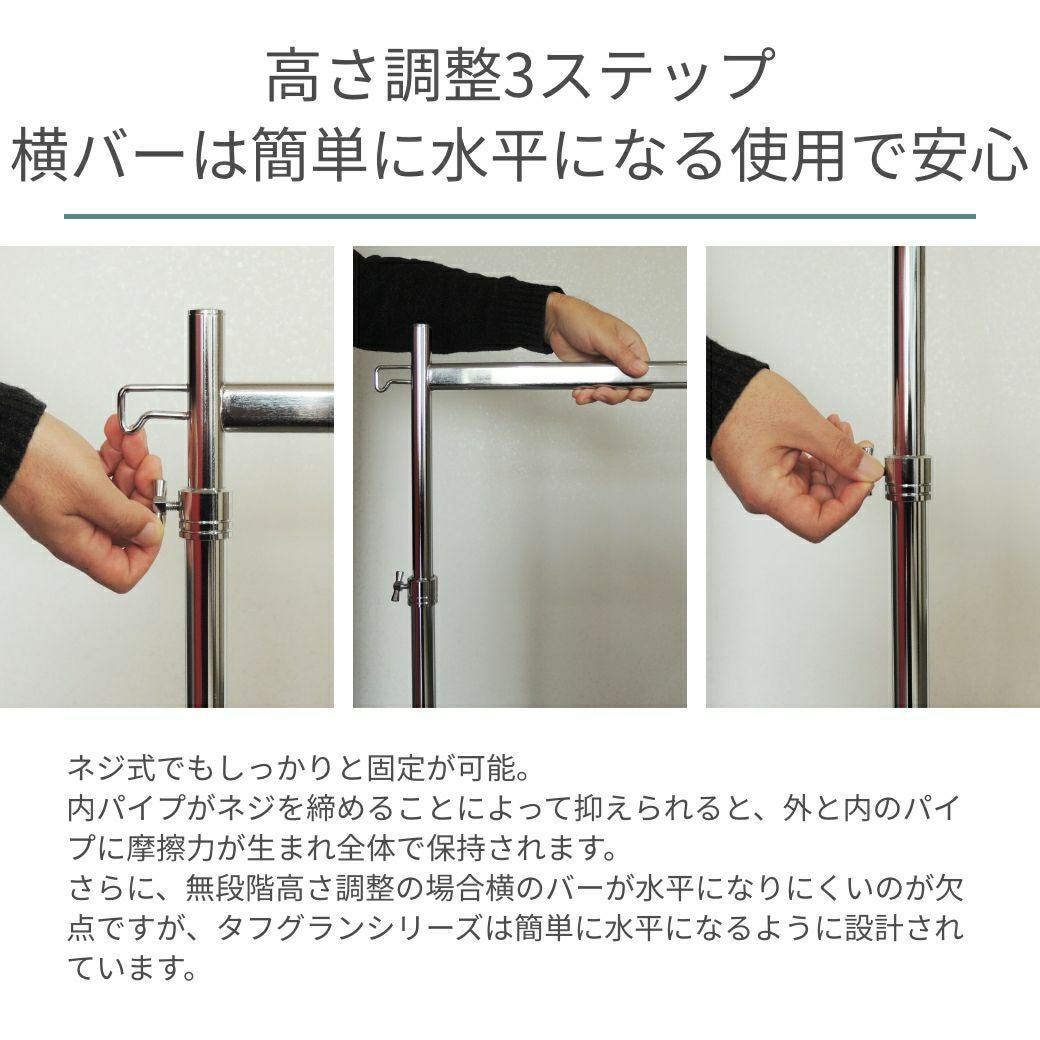 高さ調整3ステップ
横バーは簡単に水平になる使用で安心

ネジ式でもしっかりと固定が可能。
内パイプがネジを締めることによって抑えられると、外と内のパイプに摩擦力が生まれ全体で保持されます。
さらに、無段階高さ調整の場合横のバーが水平になりにくいのが欠点ですが、タフグランシリーズは簡単に水平になるように設計されています。