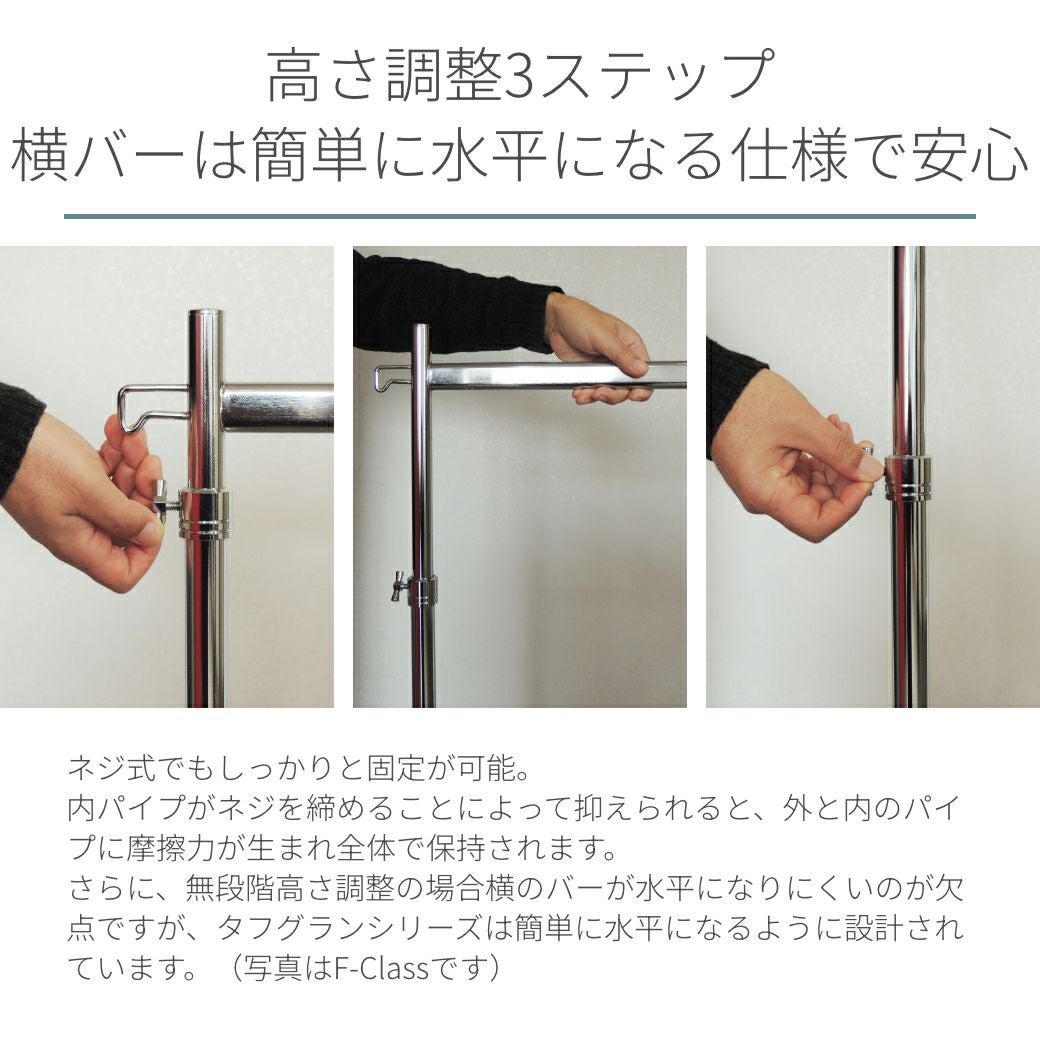 高さ調整3ステップ
横バーは簡単に水平になる仕様で安心

ネジ式でもしっかりと固定が可能。
内パイプがネジを締めることによって抑えられると、外と内のパイプに摩擦力が生まれ全体で保持されます。
さらに、無段階高さ調整の場合横のバーが水平になりにくいのが欠点ですが、タフグランシリーズは簡単に水平になるように設計されています。（写真はF-Classです）