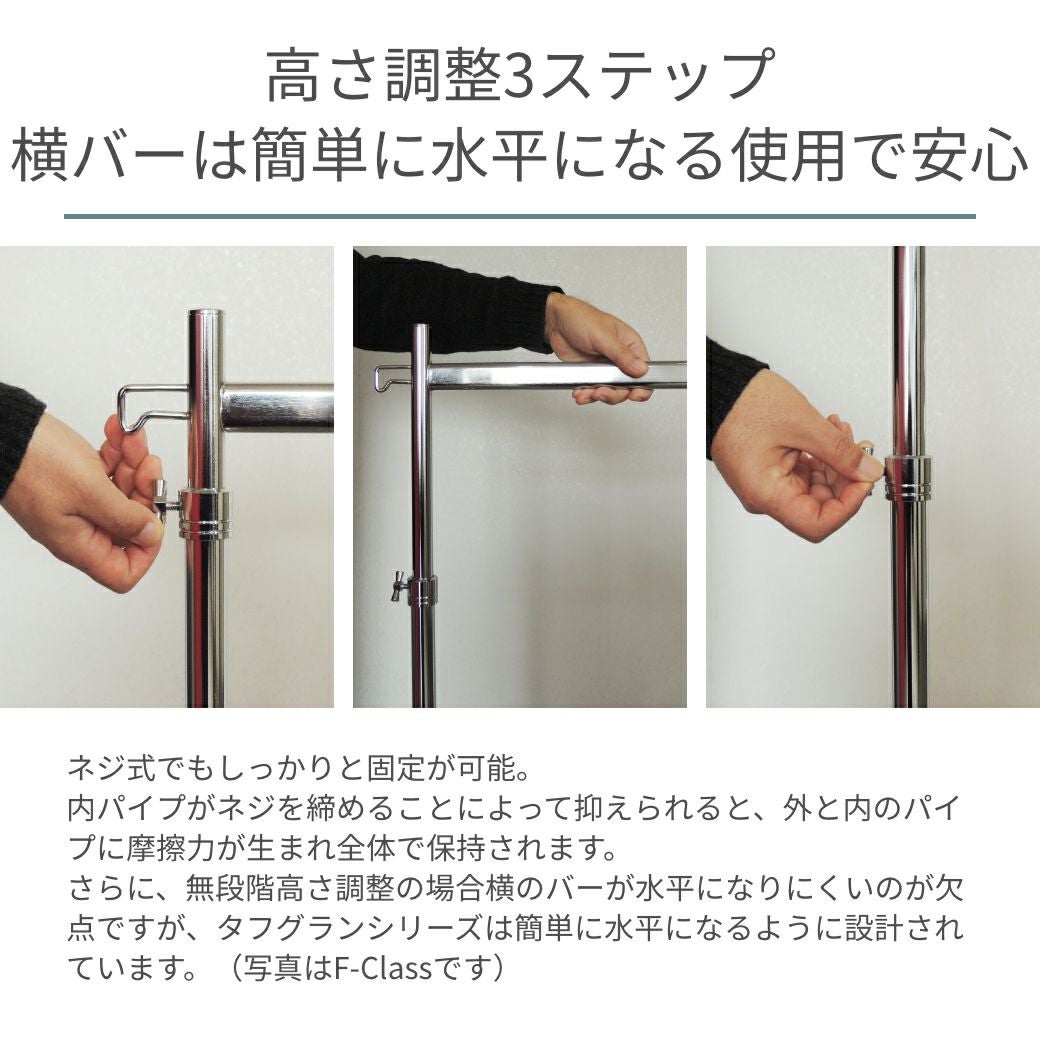 高さ調整3ステップ
横バーは簡単に水平になる使用で安心

ネジ式でもしっかりと固定が可能。
内パイプがネジを締めることによって抑えられると、外と内のパイプに摩擦力が生まれ全体で保持されます。
さらに、無段階高さ調整の場合横のバーが水平になりにくいのが欠点ですが、タフグランシリーズは簡単に水平になるように設計されています。（写真はF-Classです）